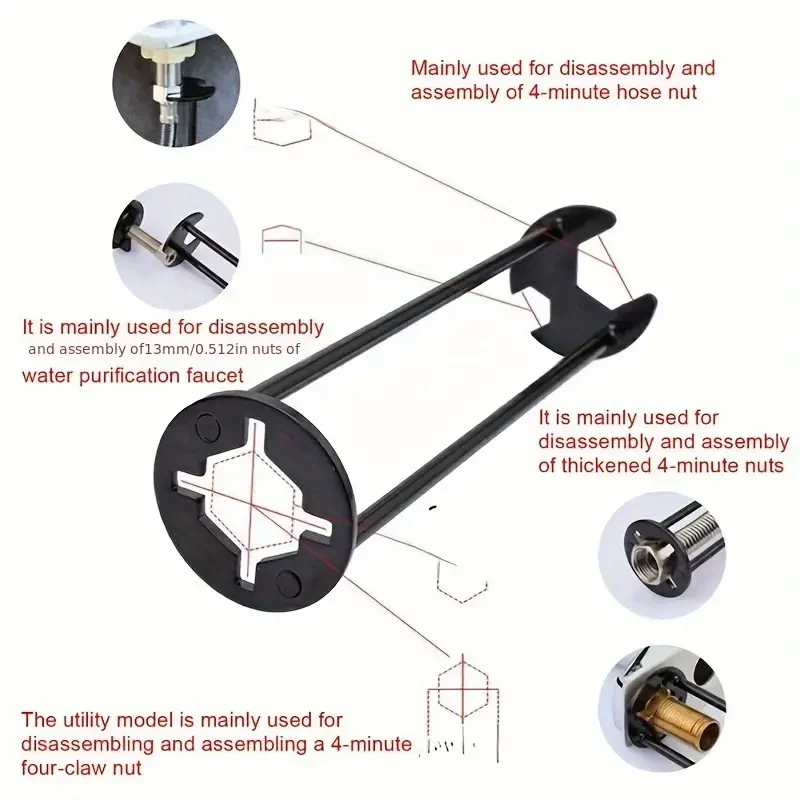 Mainly used for disassembly and assembly of 4-minute hose nut

It is mainly used for disassembly and assembly of13mm/0.512in nuts of water purification faucet

It is mainly used for disassembly and assembly of thickened 4-minute nuts

The utility model is mainly used for disassembling and assembling a 4-minute four-claw nut